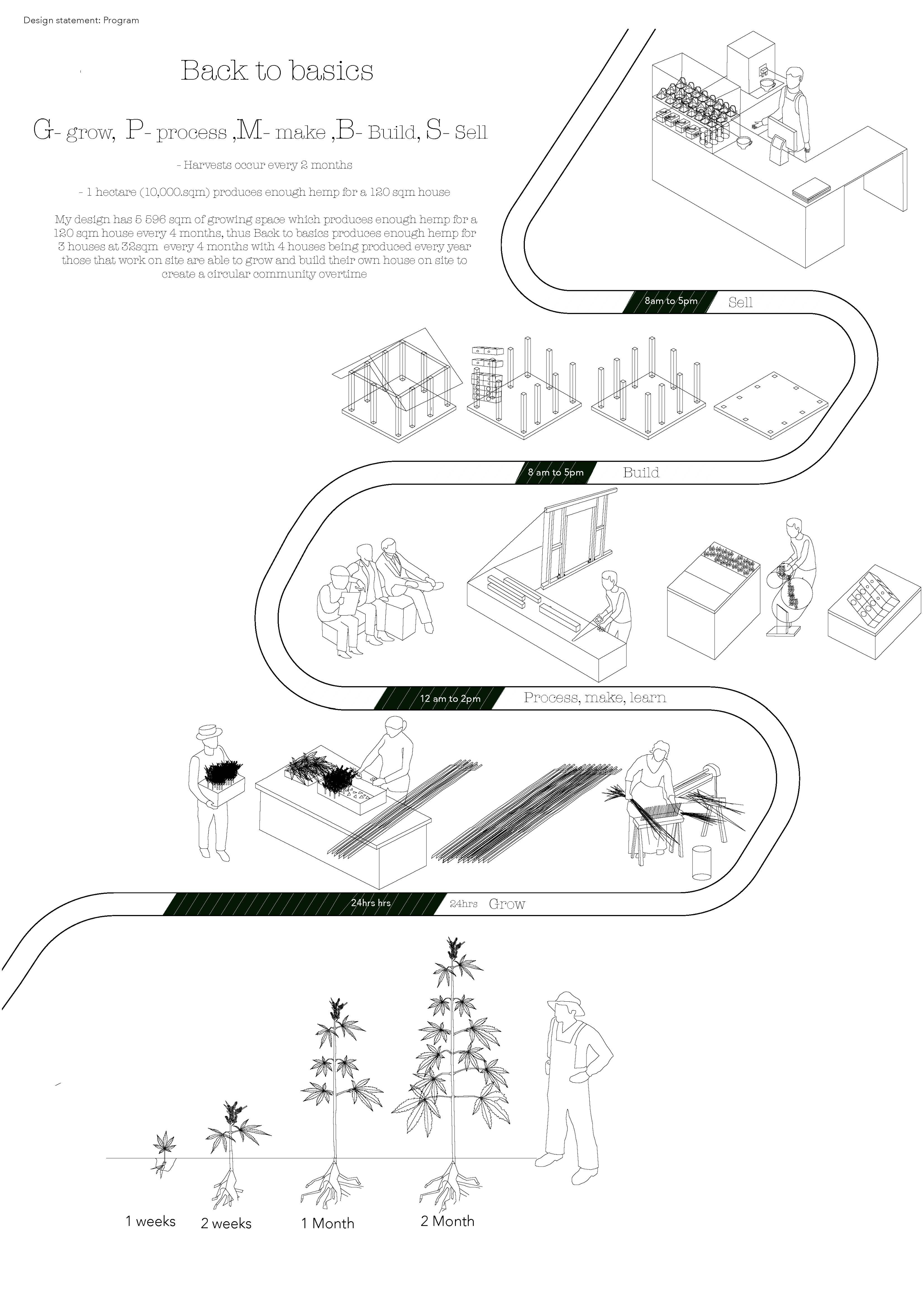 Design statement: Program

Back to basics

G- grow, P- process ,M- make ,B- Build, S- Sell

- Harvests occur every 2 months

- 1 hectare (10,000.sqm) produces enough hemp for a 120 sqm house

My design has 5 596 sqm of growing space which produces enough hemp for a 120 sqm house every 4 months, thus Back to basics produces enough hemp for 3 houses at 32sqm every 4 months with 4 houses being produced every year those that work on site are able to grow and build their own house on site to create a circular community overtime

8am to 5pm Sell

8 am to 5pm Build

12 am to 2pm Process, make, learn

24hrs hrs 24hrs Grow

1 weeks 2 weeks 1 Month 2 Month