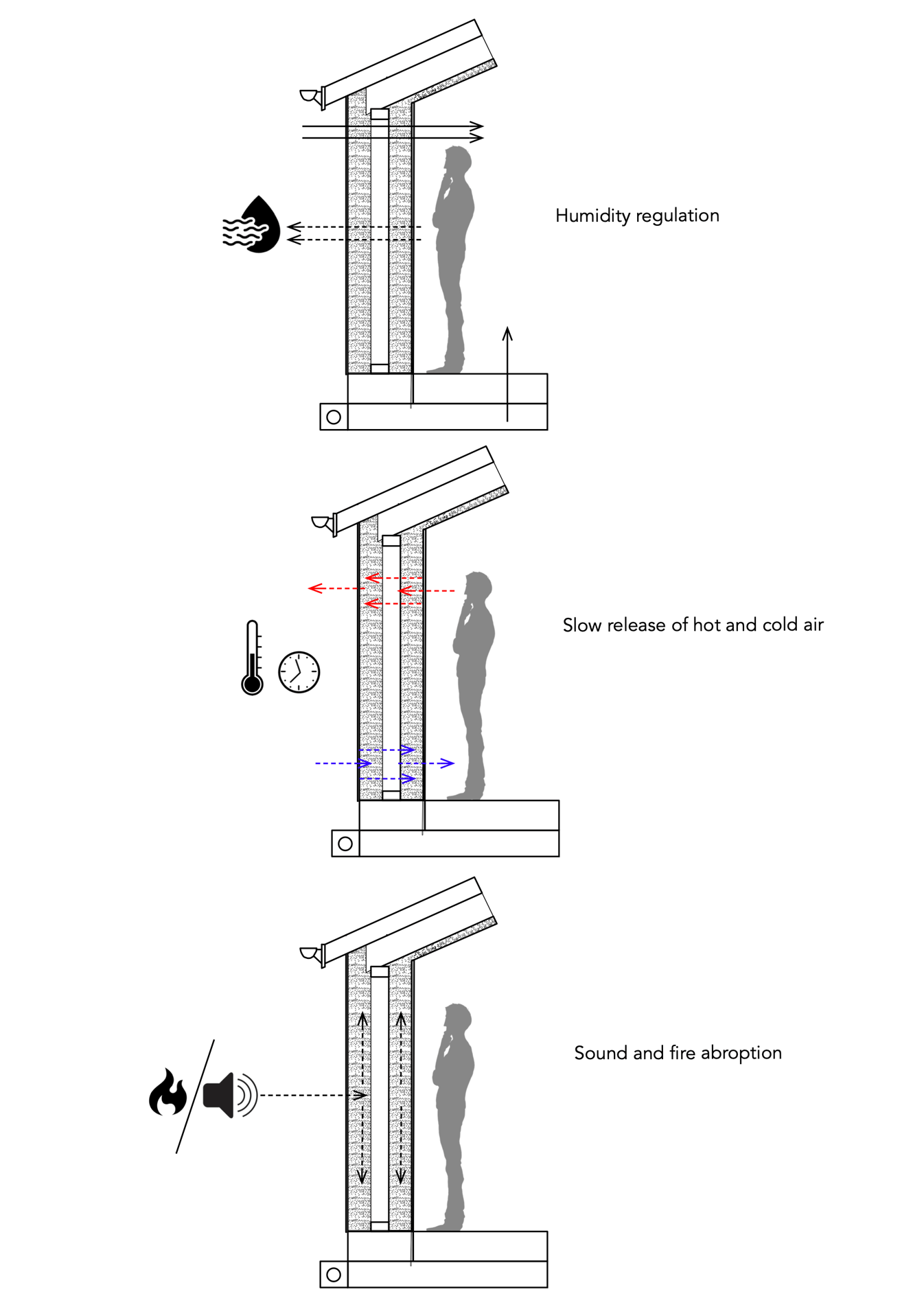 Humidity regulation

Slow release of hot and cold air

Sound and fire abroption