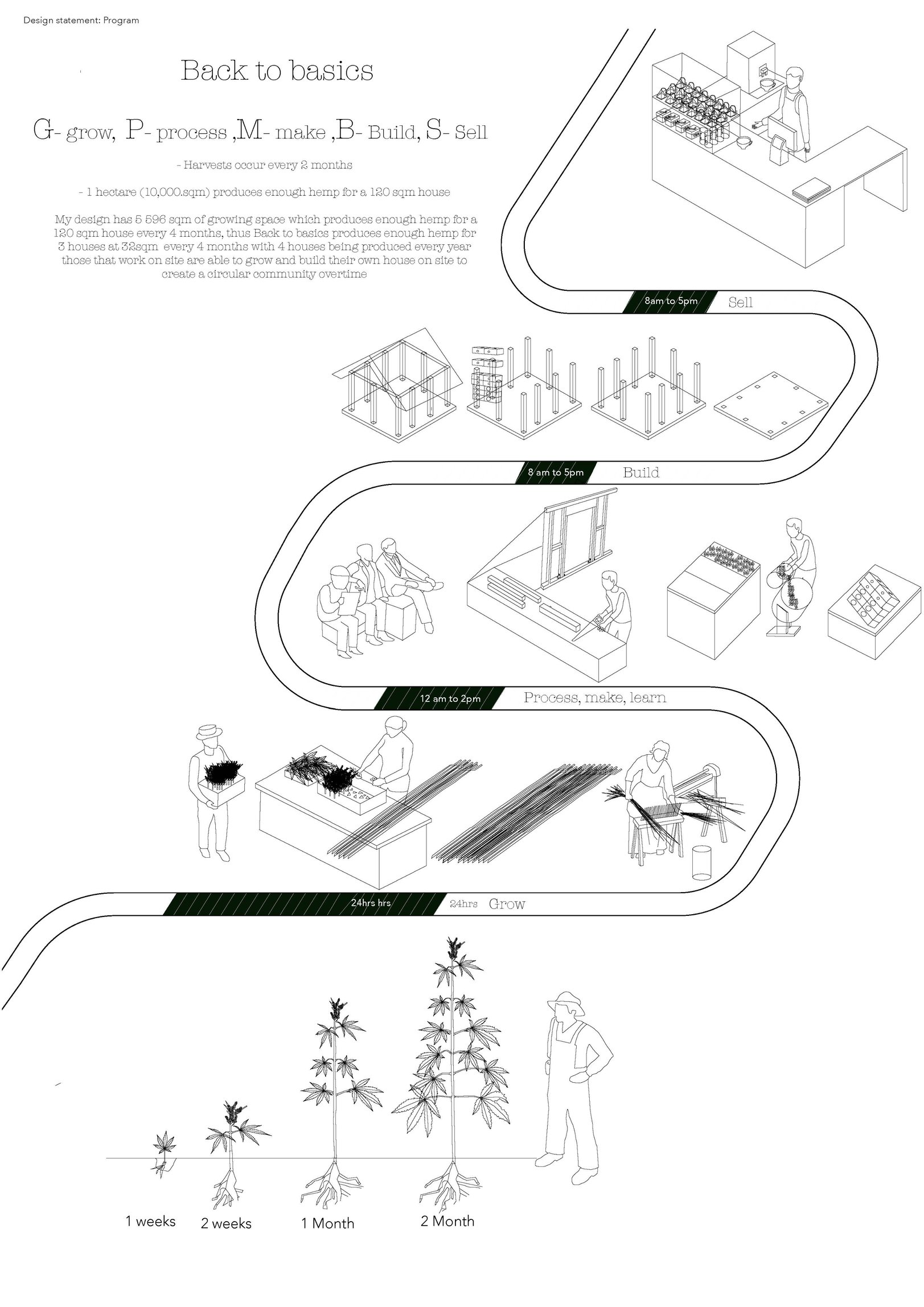 Design statement: Program

Back to basics

G- grow, P- process ,M- make ,B- Build, S- Sell

- Harvests occur every 2 months

- 1 hectare (10,000.sqm) produces enough hemp for a 120 sqm house

My design has 5 596 sqm of growing space which produces enough hemp for a 120 sqm house every 4 months, thus Back to basics produces enough hemp for 3 houses at 32sqm every 4 months with 4 houses being produced every year those that work on site are able to grow and build their own house on site to create a circular community overtime

8am to 5pm Sell

8 am to 5pm Build

12 am to 2pm Process, make, learn

24hrs hrs 24hrs Grow

1 weeks 2 weeks 1 Month 2 Month